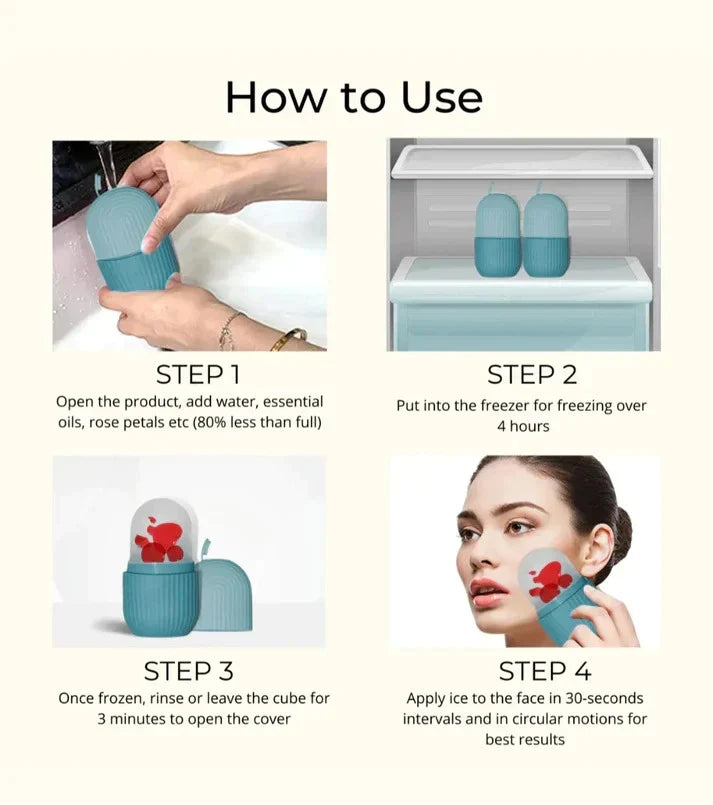 How to Use

STEP 1
Open the product, add water, essential oils, rose petals etc (80% less than full)

STEP 2
Put into the freezer for freezing over 4 hours

STEP 3
Once frozen, rinse or leave the cube for 3 minutes to open the cover

STEP 4
Apply ice to the face in 30-seconds intervals and in circular motions for best results